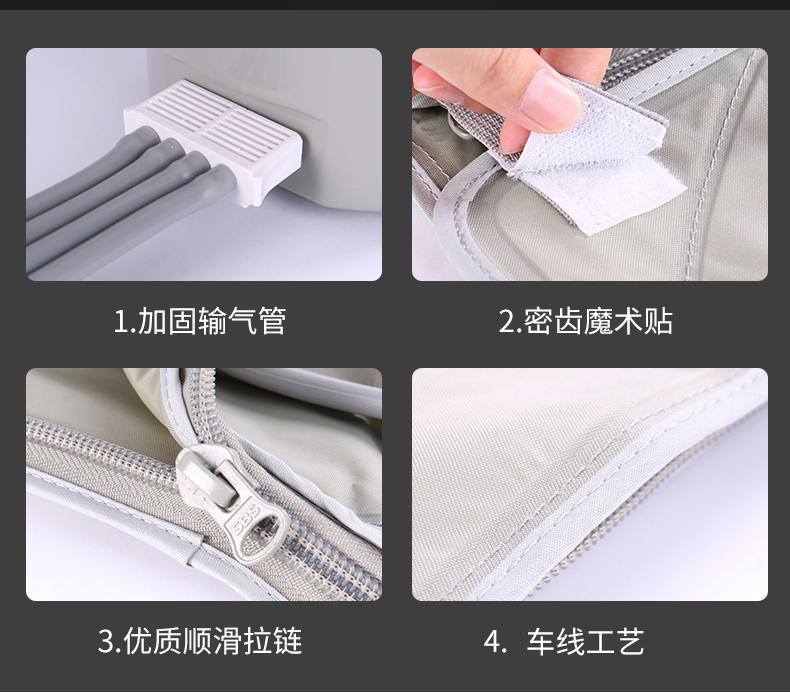 1.加固输气管

2.密齿魔术贴

SBS

3.优质顺滑拉链

4. 车线工艺